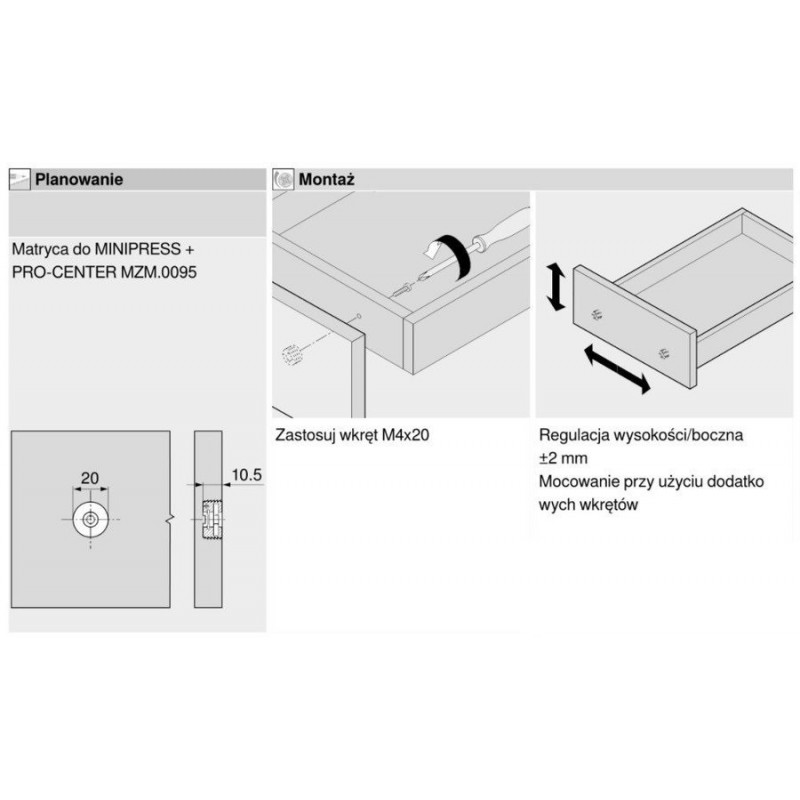 Planowanie

Matryca do MINIPRESS + PRO-CENTER MZM.0095

20

10.5

Montaż

Zastosuj wkręt M4x20

Regulacja wysokości/boczna ±2 mm
Mocowanie przy użyciu dodatko wych wkrętów