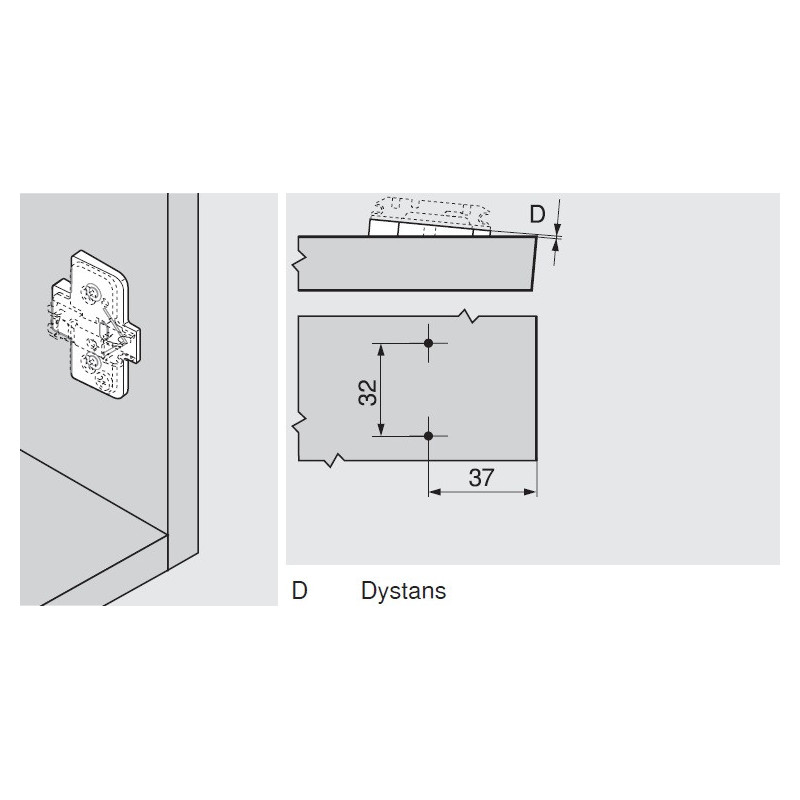 D

32

37

D Dystans