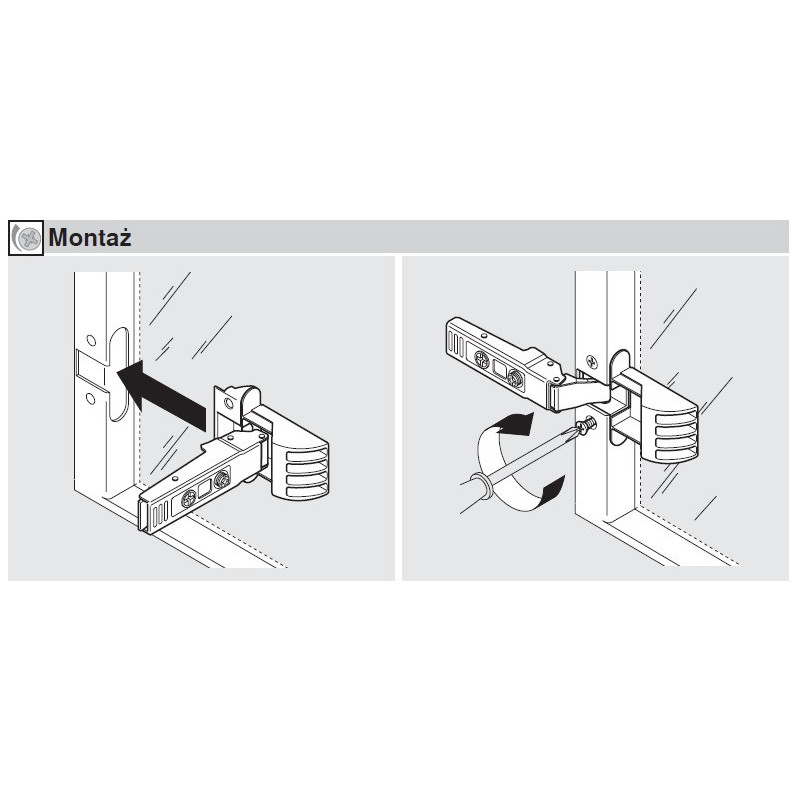 Montaż