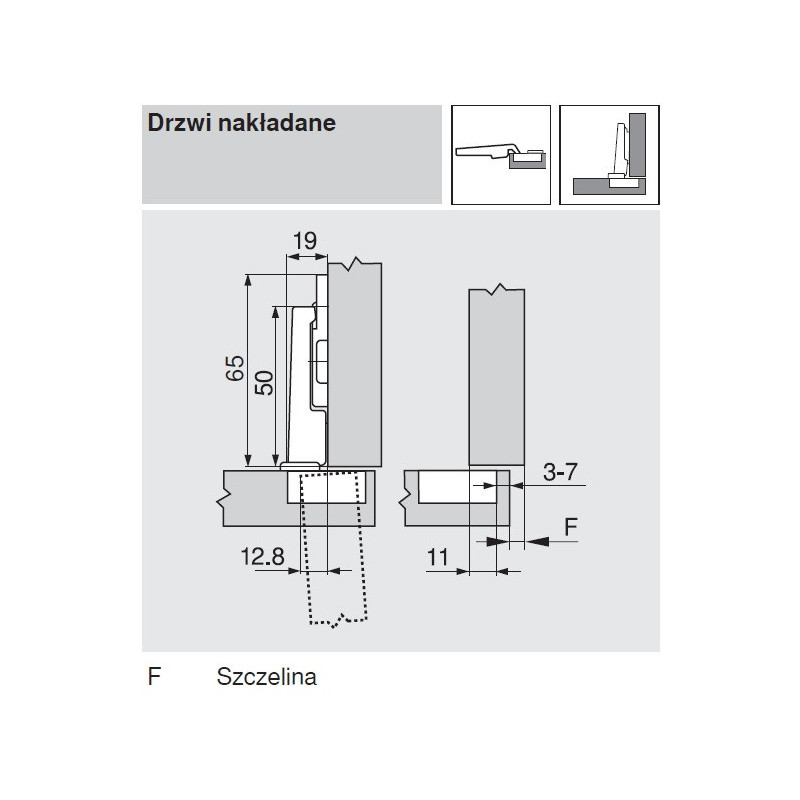 Drzwi nakładane

19

65

50

3-7

F

12.8

11

F Szczelina