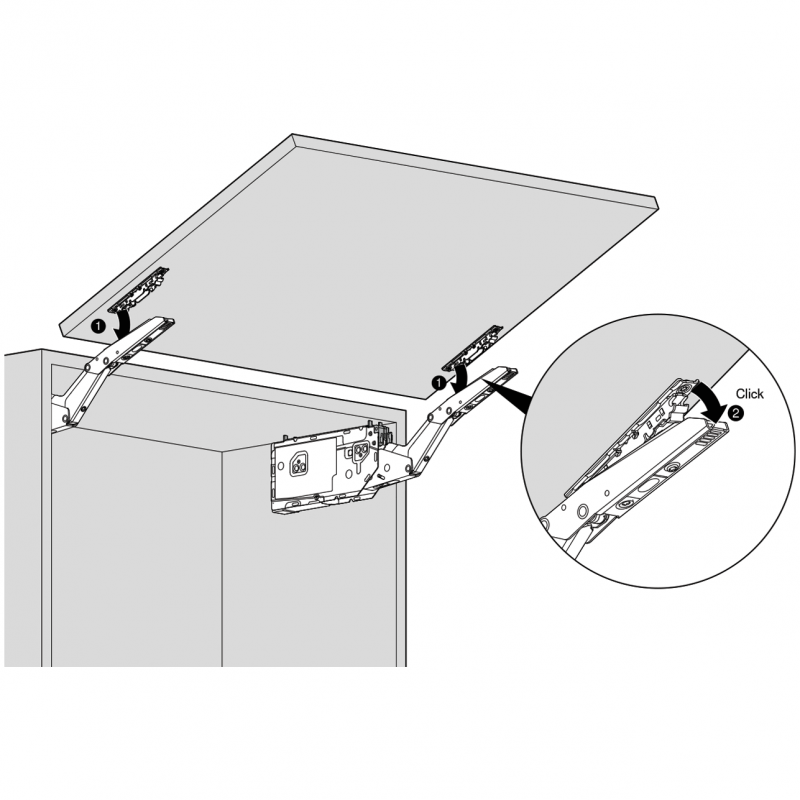 1
1
Click
2