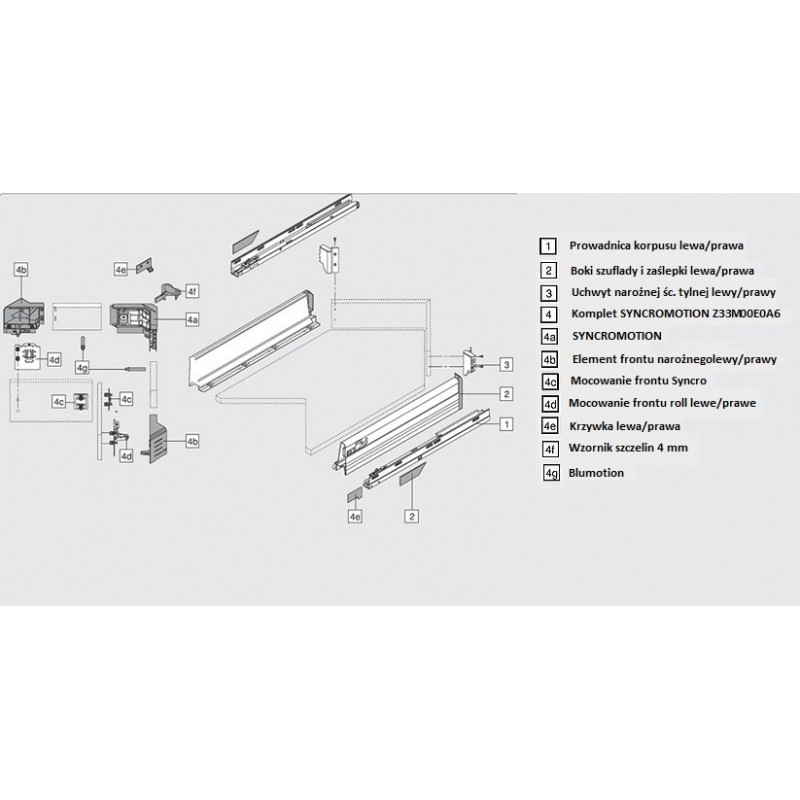 4b

4e

4f

4a

4d

4g

4c

4c

4d

4b

3

2

1

4e

2

1 Prowadnica korpusu lewa/prawa

2 Boki szuflady i zaślepki lewa/prawa

3 Uchwyt narożnej śc. tylnej lewy/prawy

4 Komplet SYNCROMOTION Z33M00E0A6

4a SYNCROMOTION

4b Element frontu narożnegolewy/prawy

4c Mocowanie frontu Syncro

4d Mocowanie frontu roll lewe/prawe

4e Krzywka lewa/prawa

4f Wzornik szczelin 4 mm

4g Blumotion