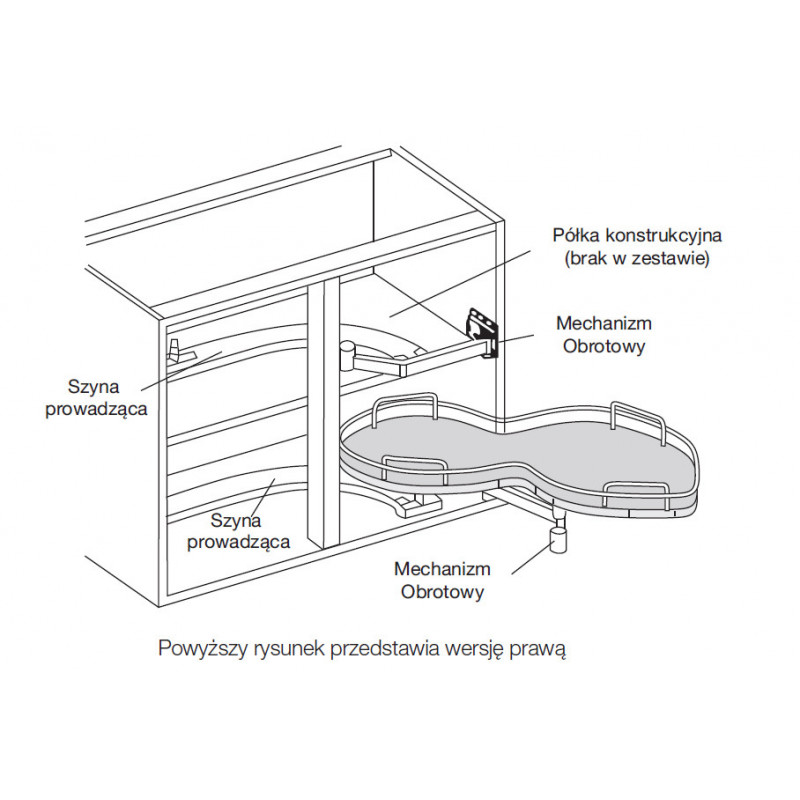 Półka konstrukcyjna
(brak w zestawie)

Mechanizm
Obrotowy

Szyna
prowadząca

Szyna
prowadząca

Mechanizm
Obrotowy

Powyższy rysunek przedstawia wersję prawą