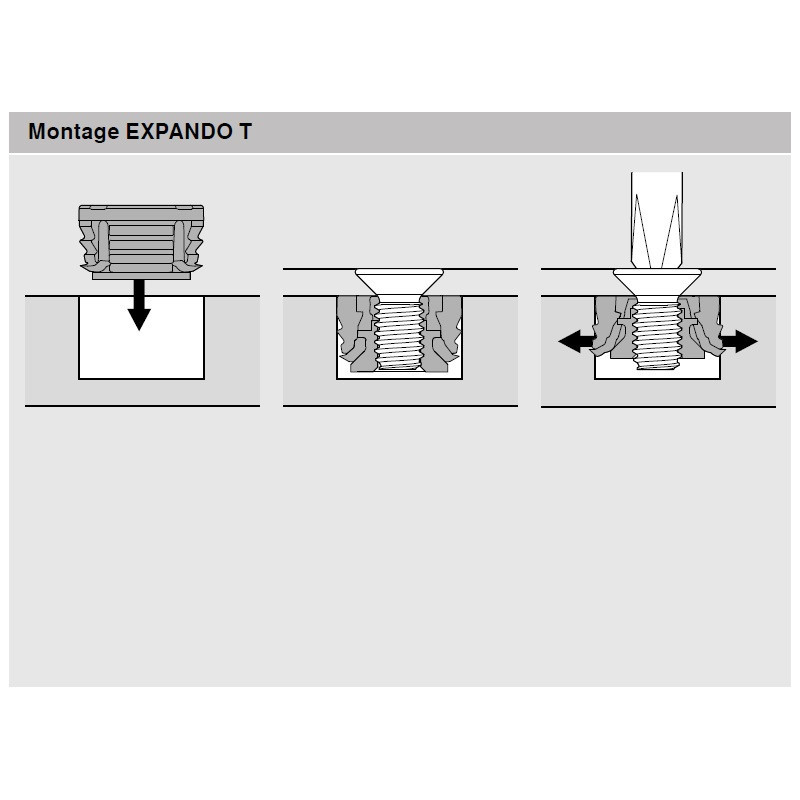 Montage EXPANDO T