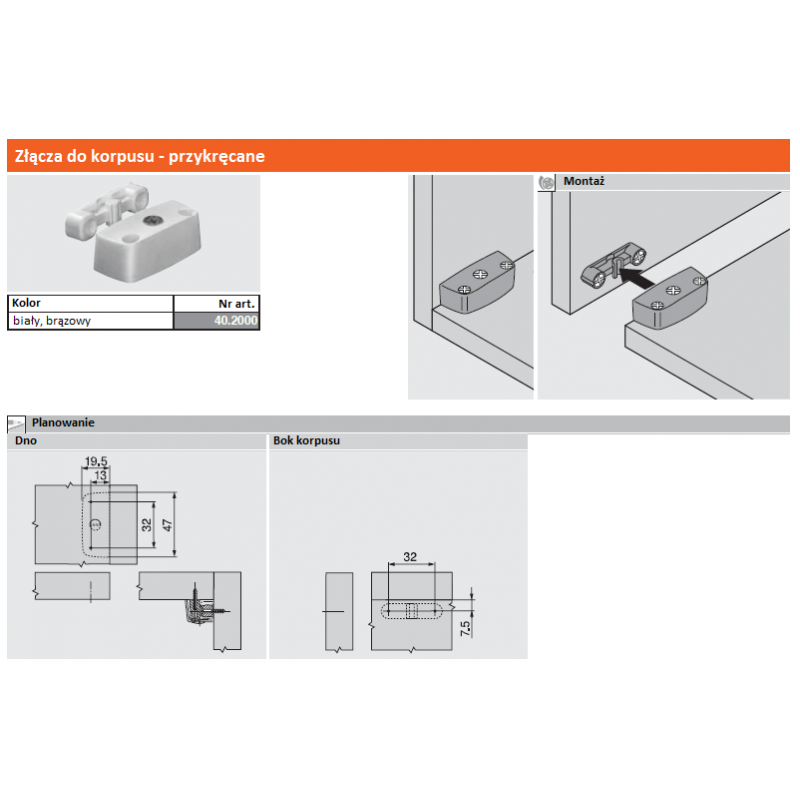 Złącza do korpusu - przykręcane

| Kolor | Nr art. |
|---|---|
| biały, brązowy | 40.2000 |

Montaż

Planowanie

Dno

19,5
13
32
47

Bok korpusu

32
7,5