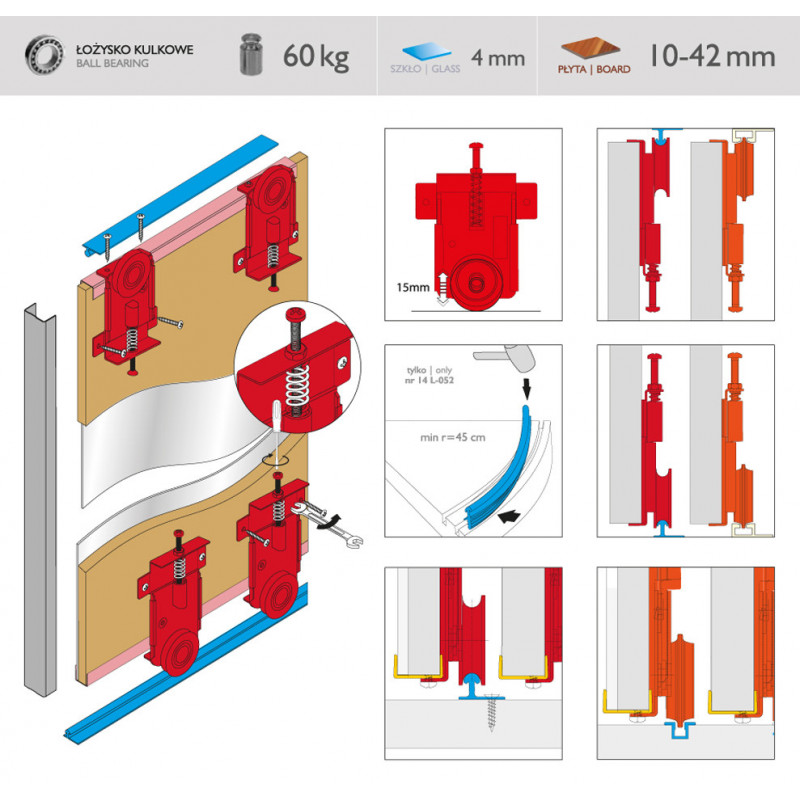 ŁOŻYSKO KULKOWE
BALL BEARING

60 kg

SZKŁO | GLASS 4 mm

PŁYTA | BOARD 10-42 mm

15mm

tylko | only
nr 14 L-052

min r=45 cm