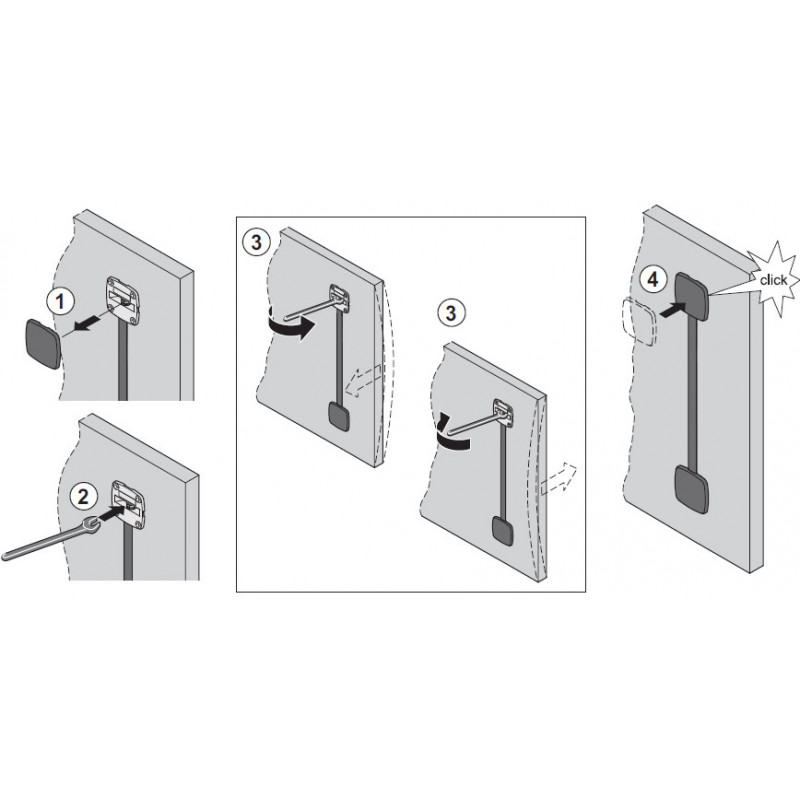 1

2

3

3

4

click