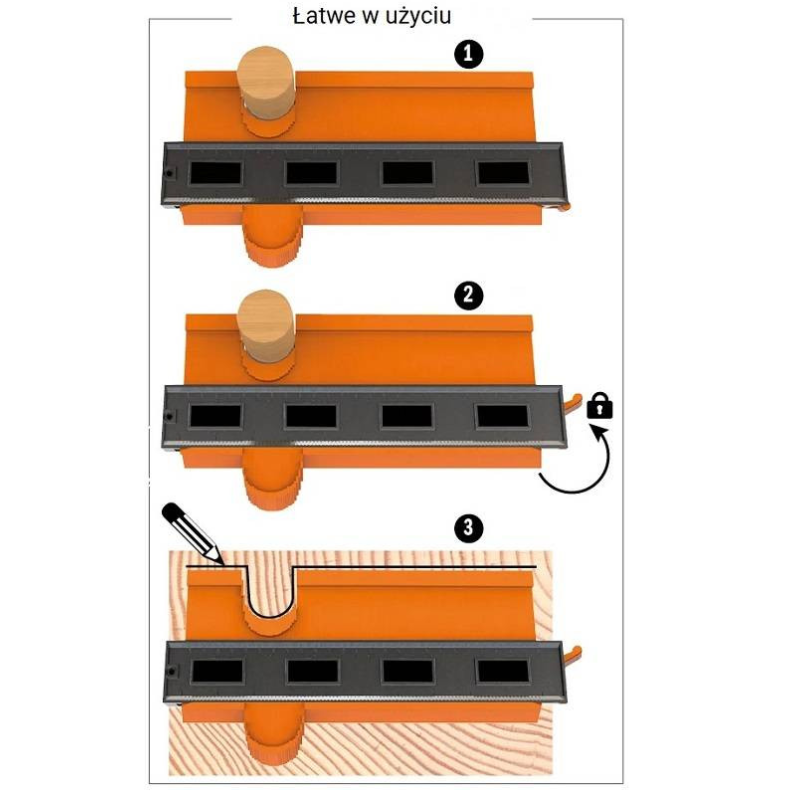 Łatwe w użyciu

1

2

3