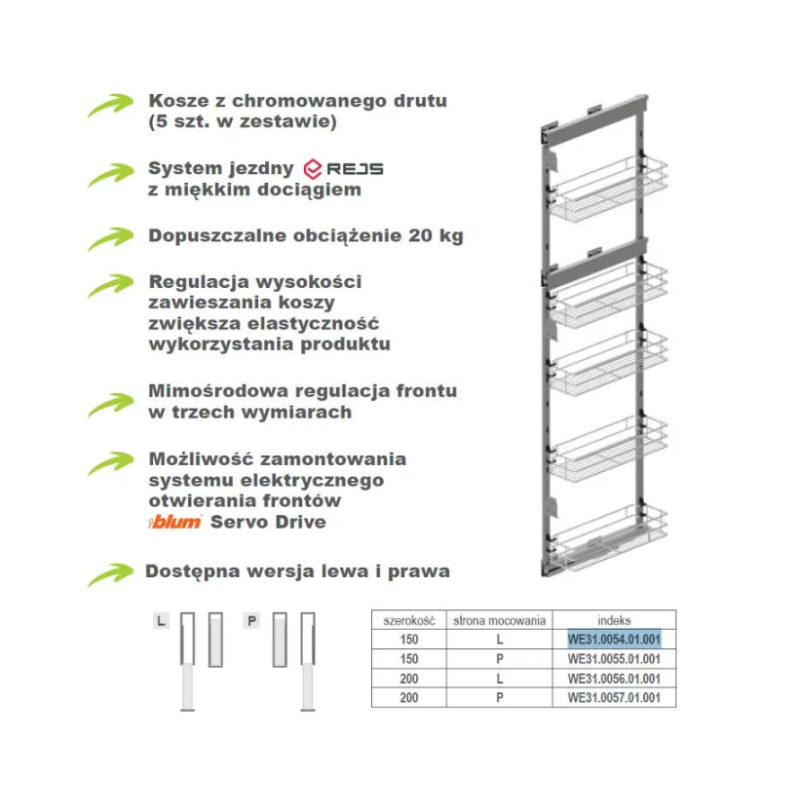 Kosze z chromowanego drutu (5 szt. w zestawie)

System jezdny REJS z miękkim dociągiem

Dopuszczalne obciążenie 20 kg

Regulacja wysokości zawieszania koszy zwiększa elastyczność wykorzystania produktu

Mimośrodowa regulacja frontu w trzech wymiarach

Możliwość zamontowania systemu elektrycznego otwierania frontów blum Servo Drive

Dostępna wersja lewa i prawa

L

P

| szerokość | strona mocowania | indeks |
|---|---|---|
| 150 | L | WE31.0054.01.001 |
| 150 | P | WE31.0055.01.001 |
| 200 | L | WE31.0056.01.001 |
| 200 | P | WE31.0057.01.001 |