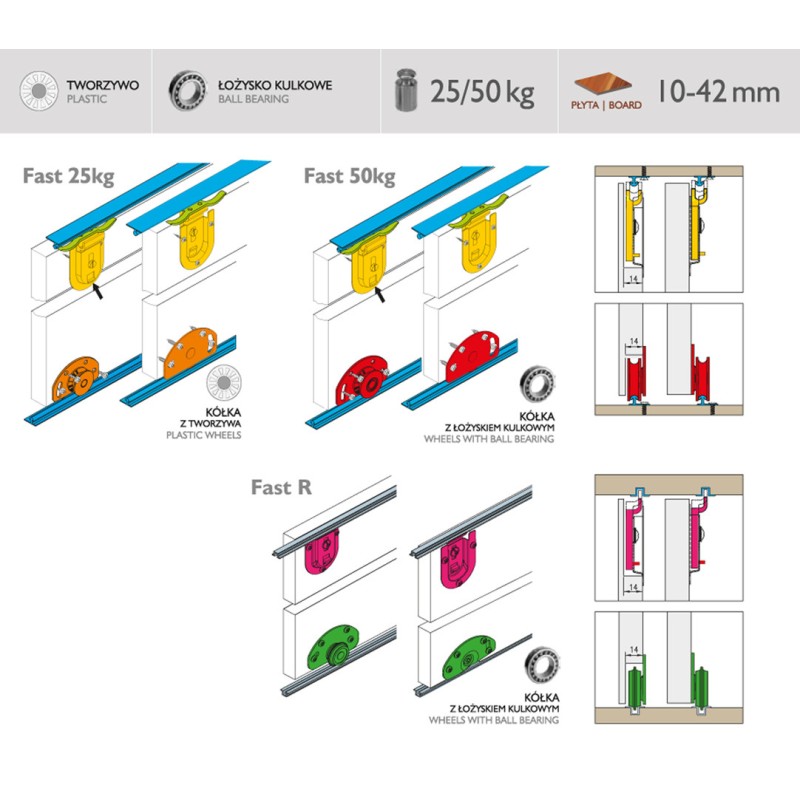 TWORZYWO
PLASTIC

ŁOŻYSKO KULKOWE
BALL BEARING

25/50 kg

PŁYTA | BOARD

10-42 mm

Fast 25kg

KÓŁKA
Z TWORZYWA
PLASTIC WHEELS

Fast 50kg

KÓŁKA
Z ŁOŻYSKIEM KULKOWYM
WHEELS WITH BALL BEARING

14

14

Fast R

KÓŁKA
Z ŁOŻYSKIEM KULKOWYM
WHEELS WITH BALL BEARING

14

14